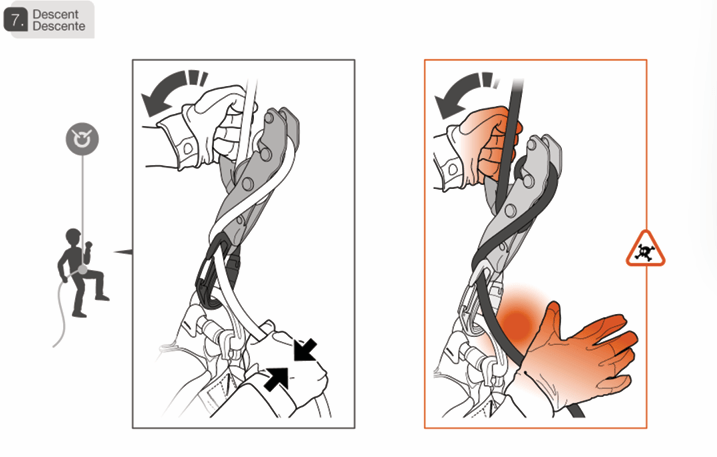 7. Descent
Descente